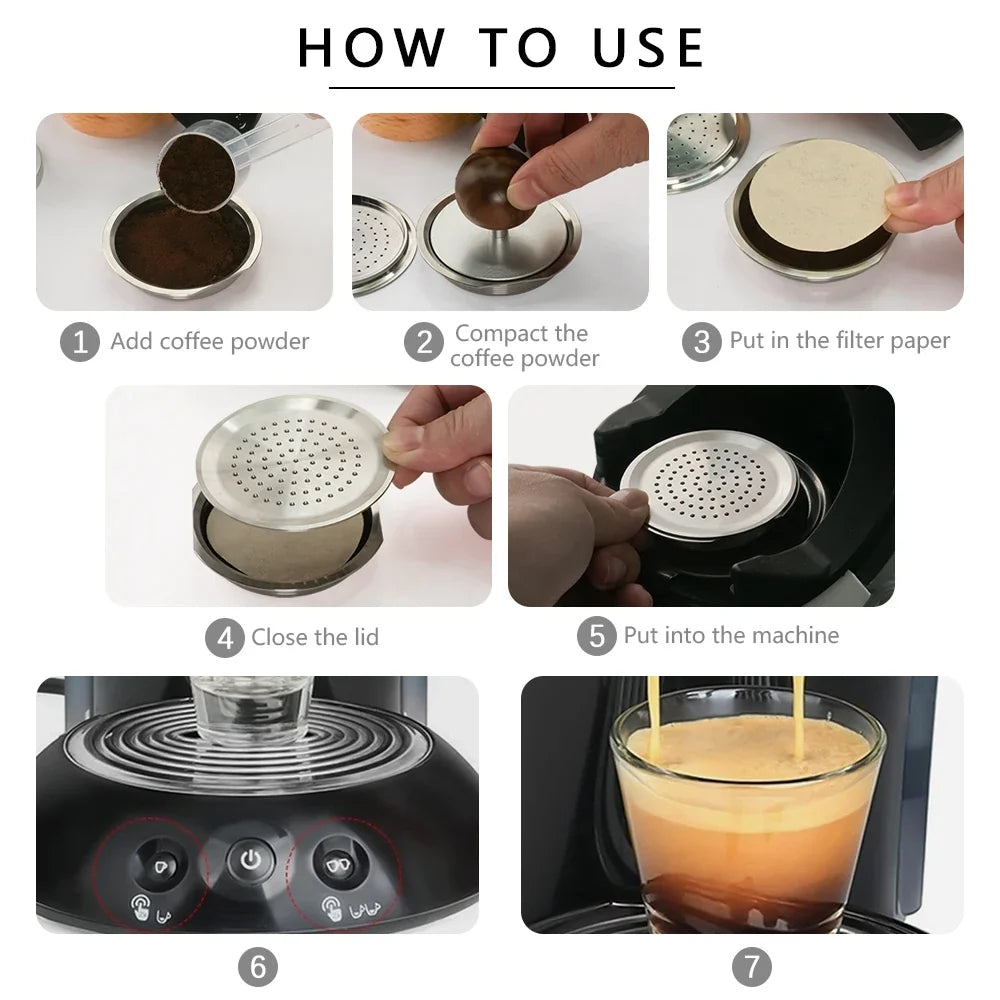 HOW TO USE

1 Add coffee powder

2 Compact the coffee powder

3 Put in the filter paper

4 Close the lid

5 Put into the machine

6

7